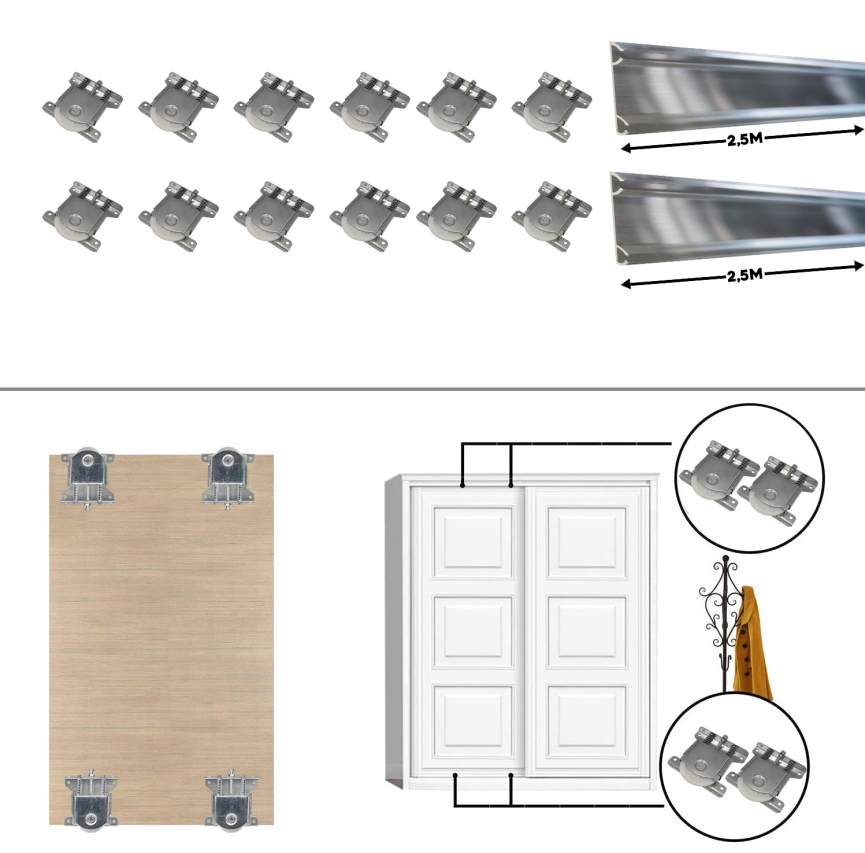 2,5M

2,5M